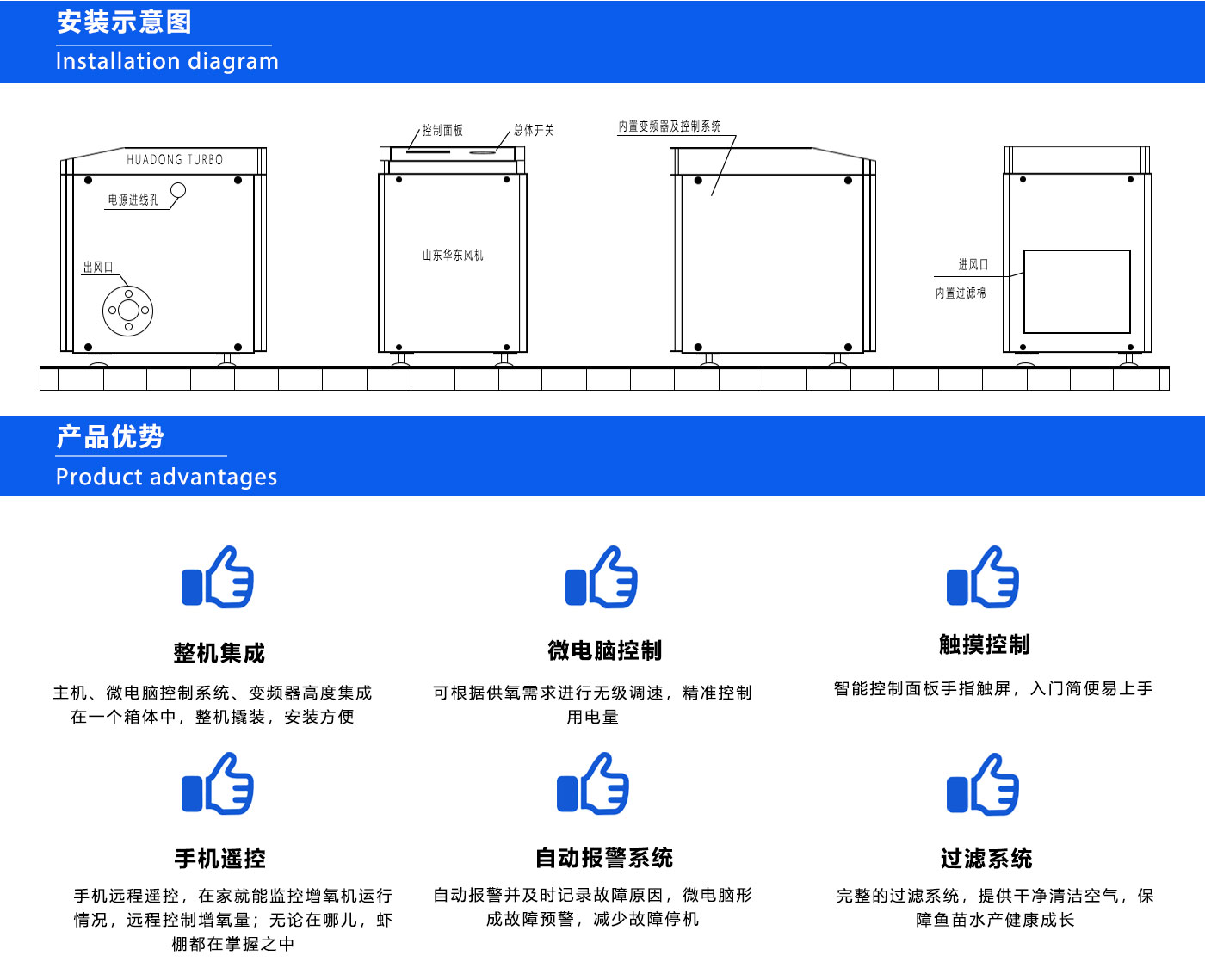 安装示意图
Installation diagram

HUADONG TURBO
电源进线孔
出风口

控制面板
总体开关
山东华东风机

内置变频器及控制系统

进风口
内置过滤棉

产品优势
Product advantages

整机集成
主机、微电脑控制系统、变频器高度集成在一个箱体中，整机撬装，安装方便

微电脑控制
可根据供氧需求进行无级调速，精准控制用电量

触摸控制
智能控制面板手指触屏，入门简便易上手

手机遥控
手机远程遥控，在家就能监控增氧机运行情况，远程控制增氧量；无论在哪儿，虾棚都在掌握之中

自动报警系统
自动报警并及时记录故障原因，微电脑形成故障预警，减少故障停机

过滤系统
完整的过滤系统，提供干净清洁空气，保障鱼苗水产健康成长